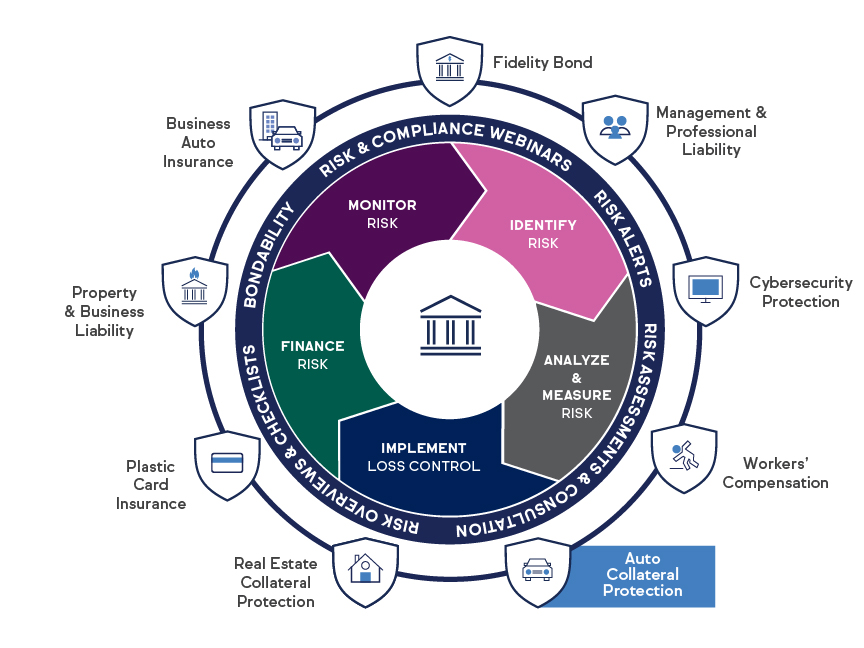 Fidelity Bond

Management & Professional Liability

Cybersecurity Protection

Workers' Compensation

Auto Collateral Protection

Real Estate Collateral Protection

Plastic Card Insurance

Property & Business Liability

Business Auto Insurance

RISK & COMPLIANCE WEBINARS

RISK ALERTS

RISK ASSESSMENTS & CONSULTATION

RISK OVERVIEWS & CHECKLISTS

BONDABILITY

MONITOR RISK

IDENTIFY RISK

ANALYZE & MEASURE RISK

IMPLEMENT LOSS CONTROL

FINANCE RISK